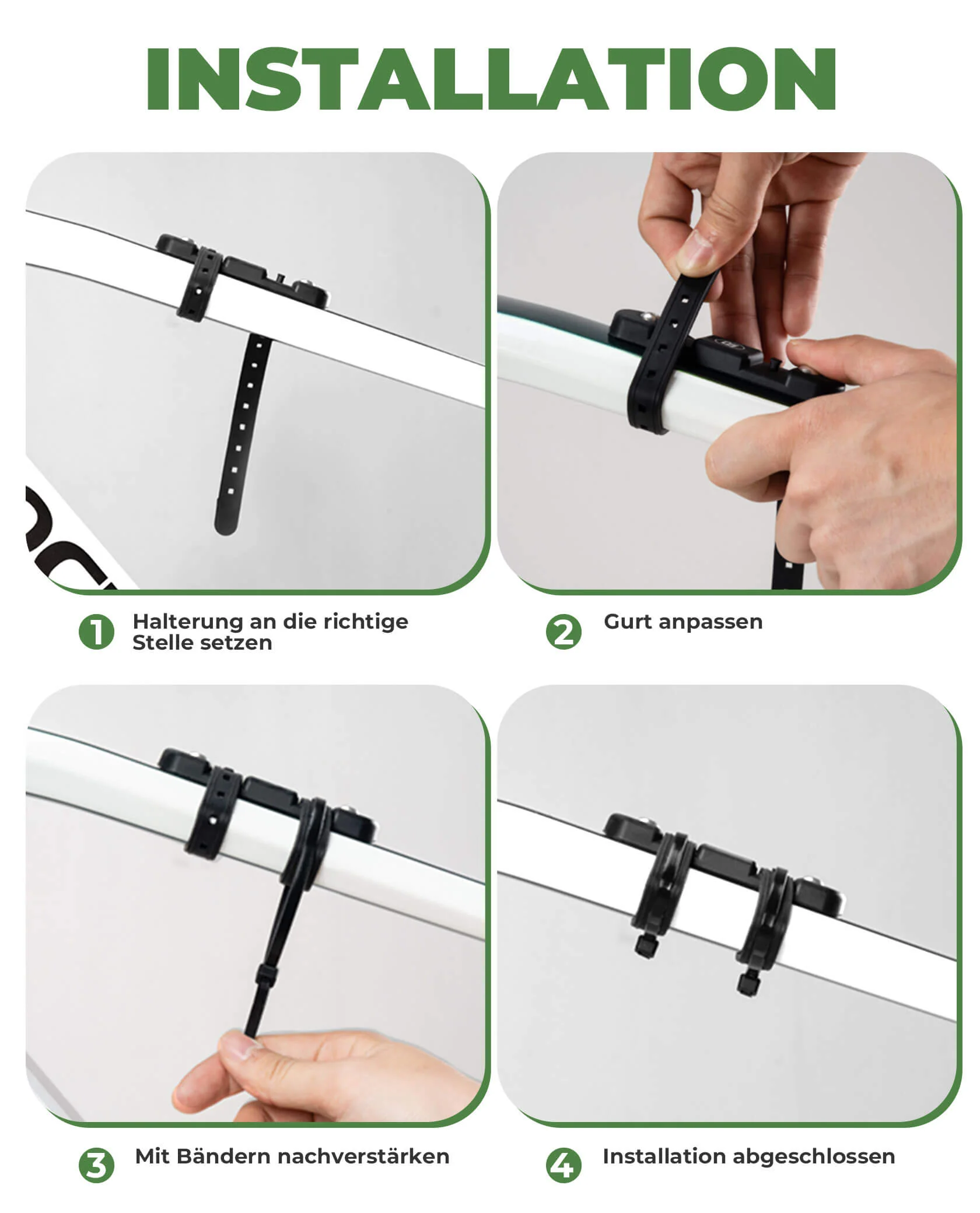 INSTALLATION

1 Halterung an die richtige Stelle setzen

2 Gurt anpassen

3 Mit Bändern nachverstärken

4 Installation abgeschlossen